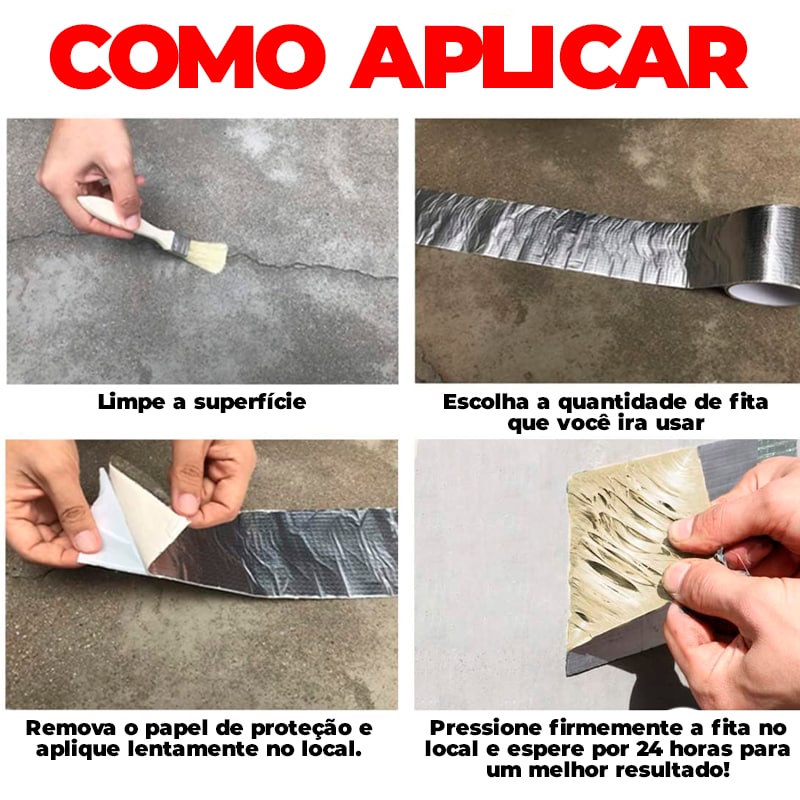 COMO APLICAR

Limpe a superfície

Escolha a quantidade de fita que você ira usar

Remova o papel de proteção e aplique lentamente no local.

Pressione firmemente a fita no local e espere por 24 horas para um melhor resultado!